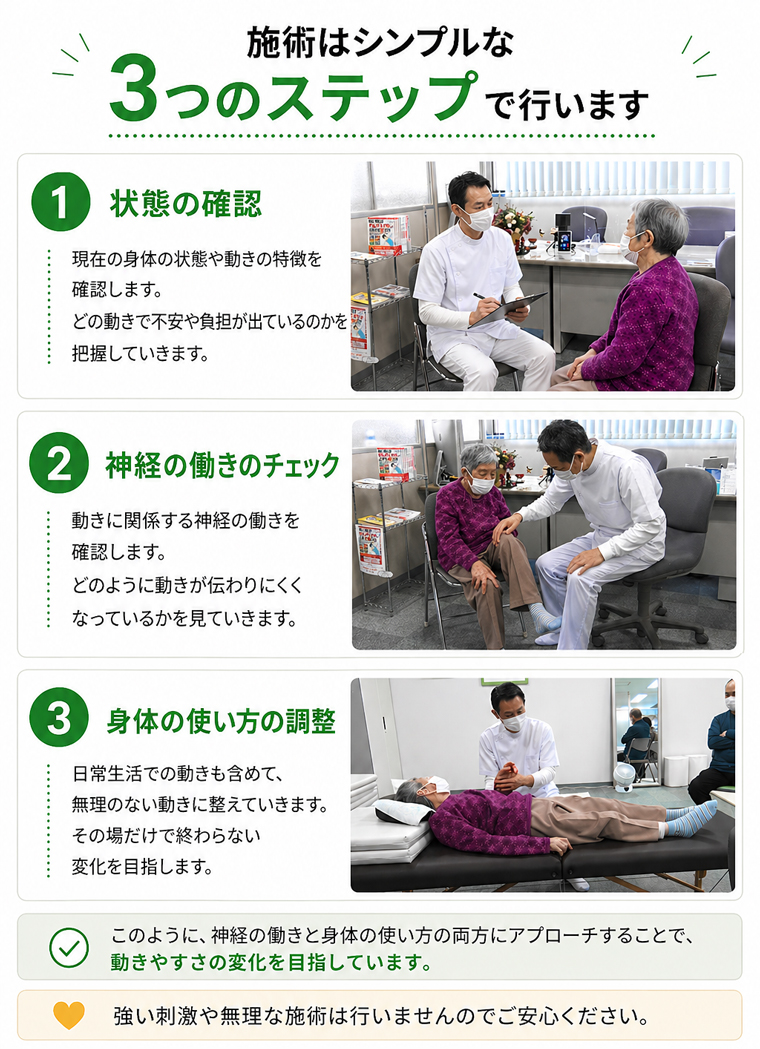 施術はシンプルな
3つのステップで行います

1 状態の確認

現在の身体の状態や動きの特徴を確認します。
どの動きで不安や負担が出ているのかを把握していきます。

2 神経の働きのチェック

動きに関係する神経の働きを確認します。
どのように動きが伝わりにくくなっているかを見ていきます。

3 身体の使い方の調整

日常生活での動きも含めて、無理のない動きに整えていきます。
その場だけで終わらない変化を目指します。

このように、神経の働きと身体の使い方の両方にアプローチすることで、動きやすさの変化を目指しています。

強い刺激や無理な施術は行いませんのでご安心ください。